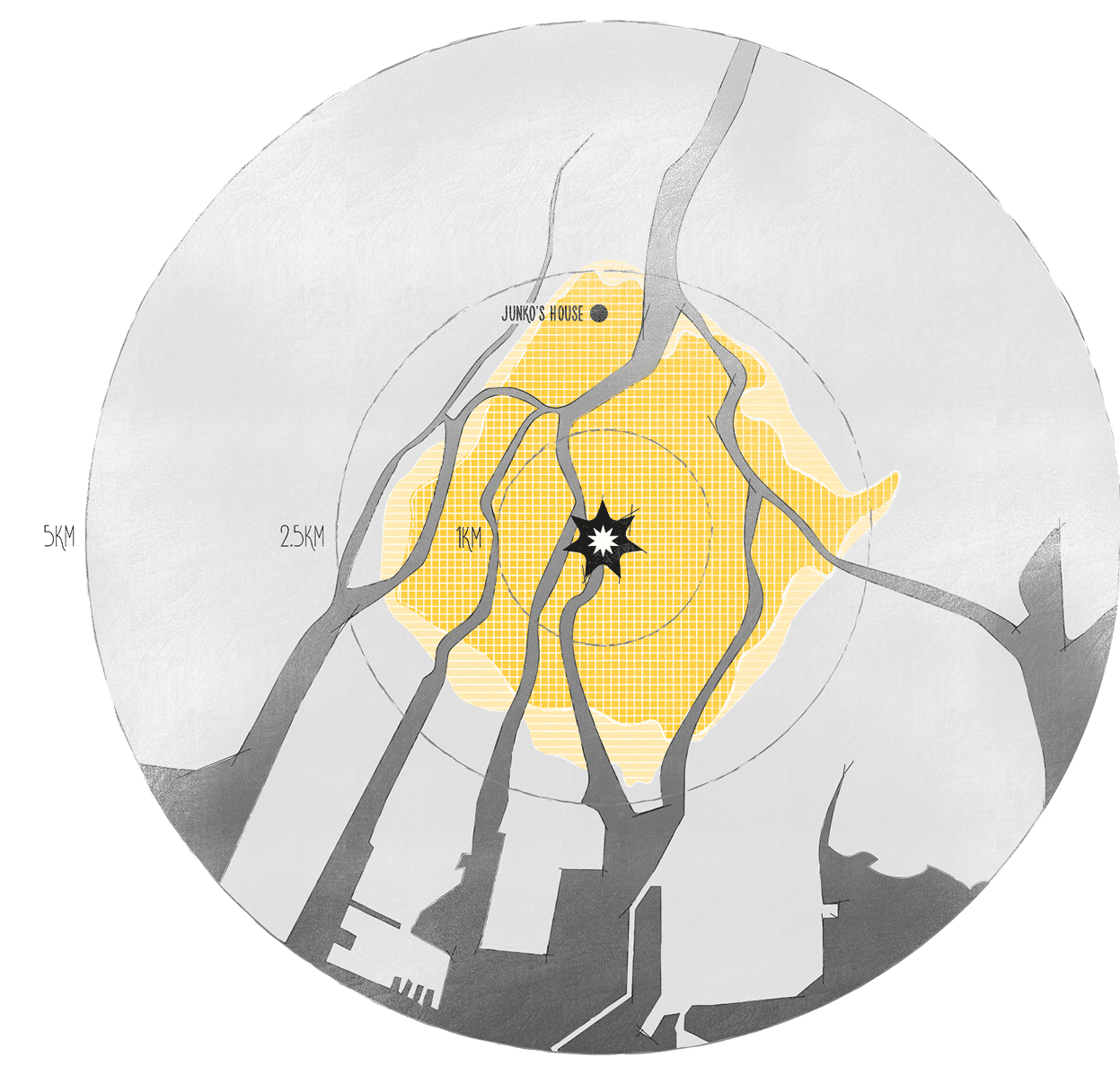 JUNKO'S HOUSE

5KM

2.5KM

1KM