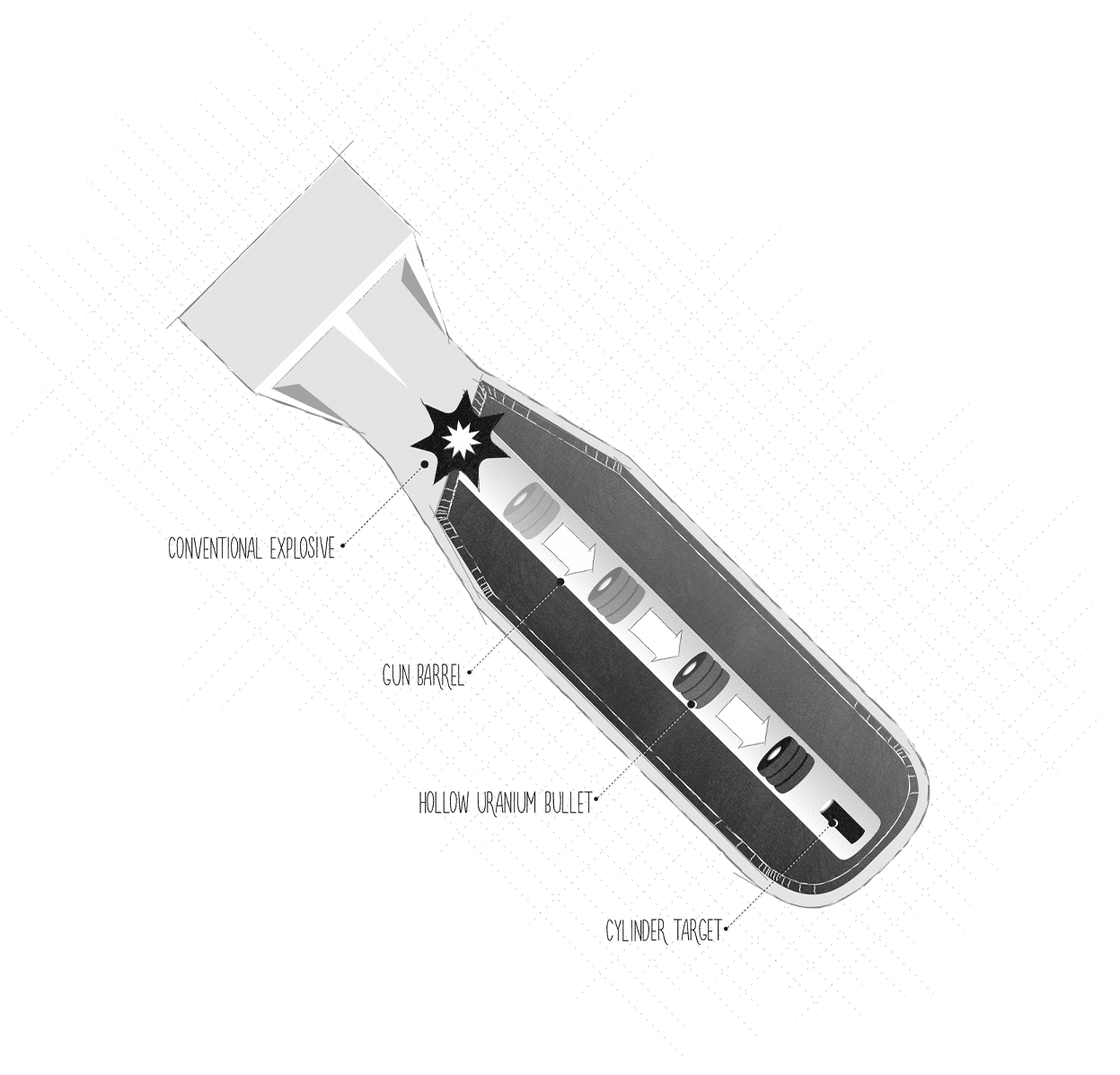 CONVENTIONAL EXPLOSIVE

GUN BARREL

HOLLOW URANIUM BULLET

CYLINDER TARGET